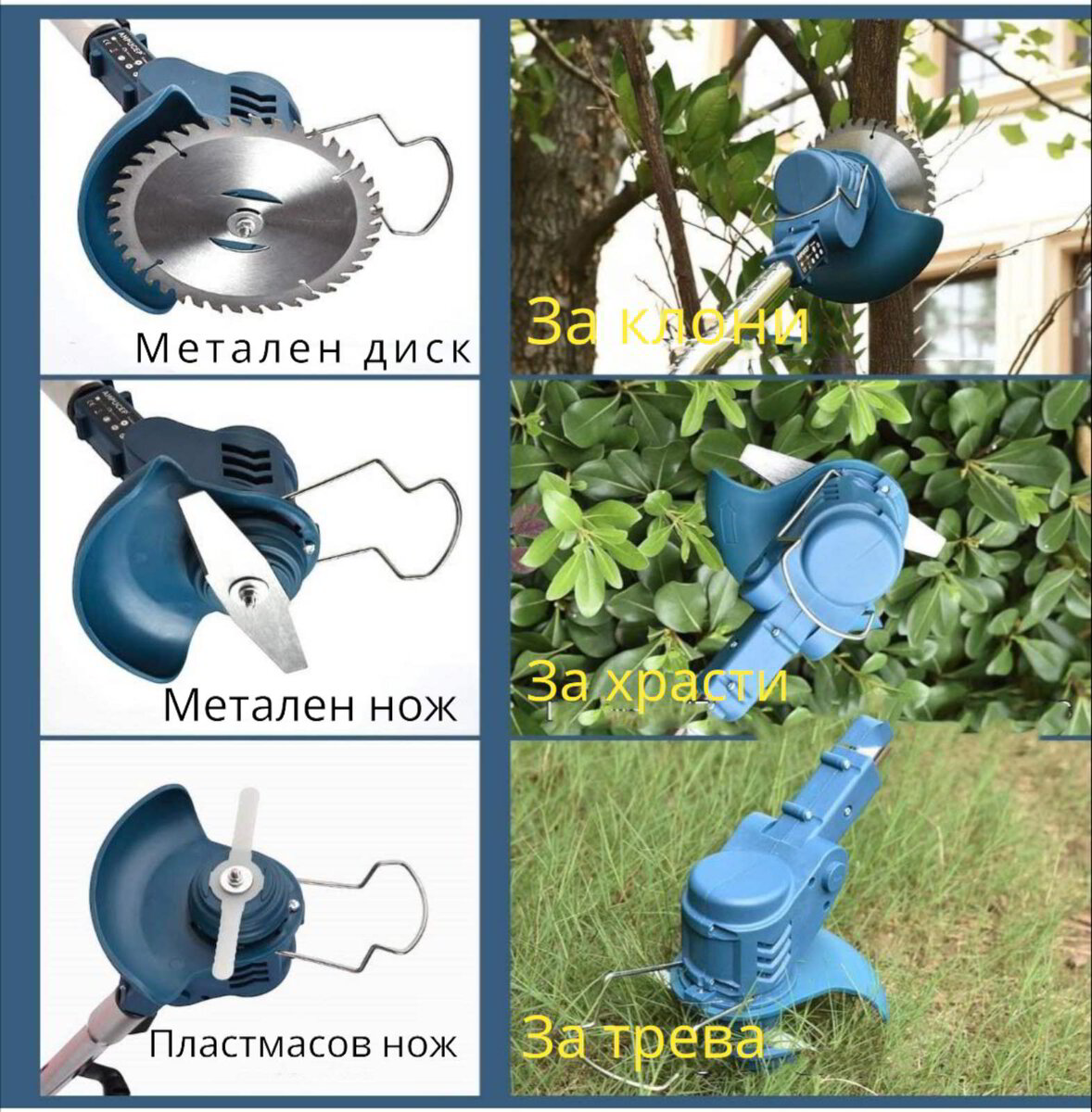 Метален диск

За клони

Метален нож

За храсти

Пластмасов нож

За трева