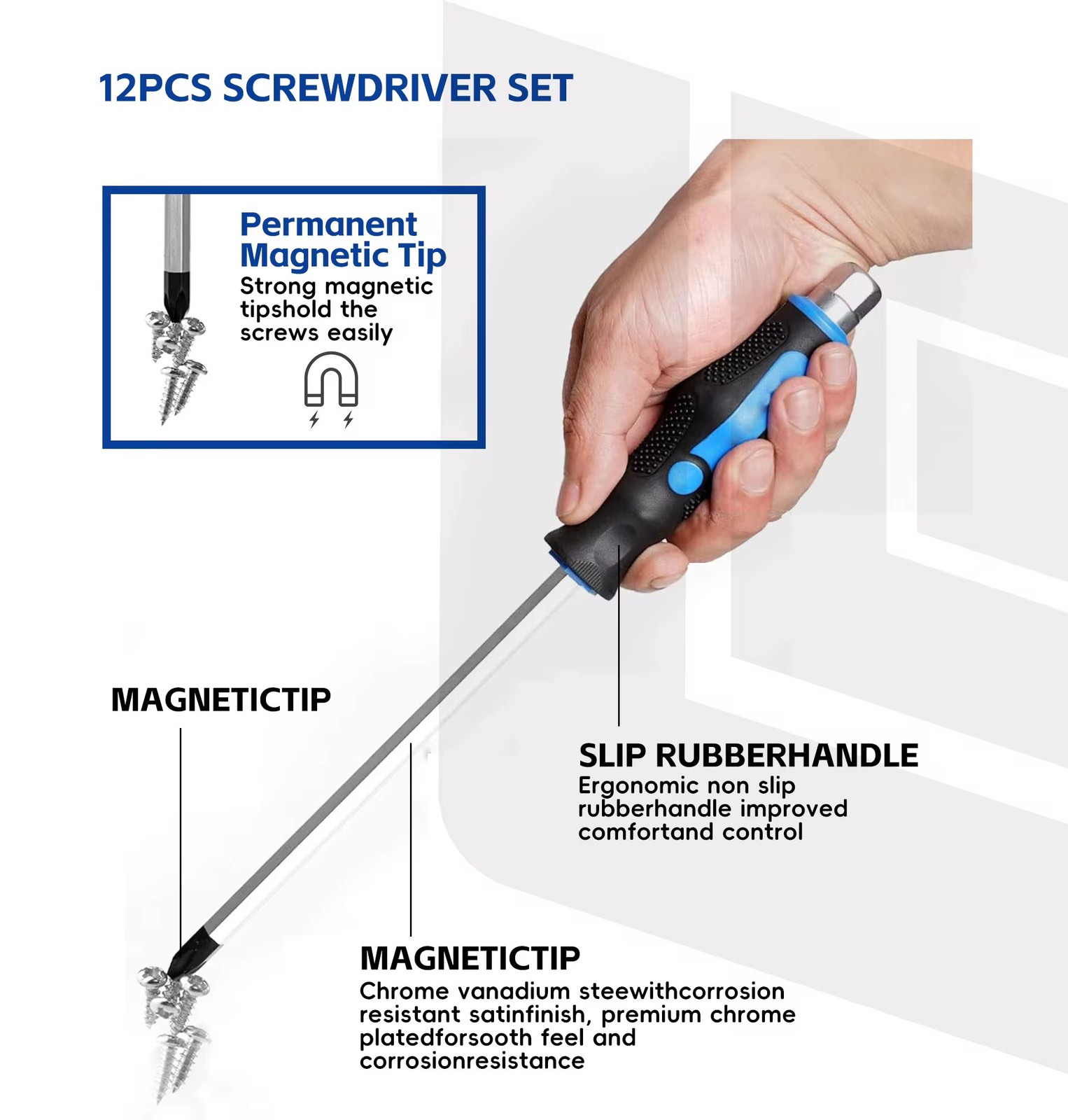 12PCS SCREWDRIVER SET

Permanent Magnetic Tip
Strong magnetic tipshold the screws easily

MAGNETICTIP

SLIP RUBBERHANDLE
Ergonomic non slip rubberhandle improved comfortand control

MAGNETICTIP
Chrome vanadium steewithcorrosion resistant satinfinish, premium chrome platedforsooth feel and corrosionresistance