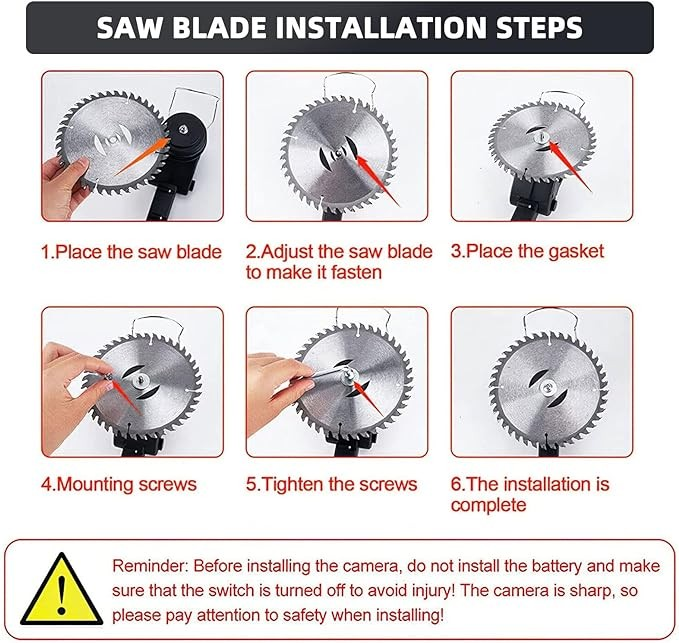 SAW BLADE INSTALLATION STEPS

1.Place the saw blade

2.Adjust the saw blade to make it fasten

3.Place the gasket

4.Mounting screws

5.Tighten the screws

6.The installation is complete

!

Reminder: Before installing the camera, do not install the battery and make sure that the switch is turned off to avoid injury! The camera is sharp, so please pay attention to safety when installing!